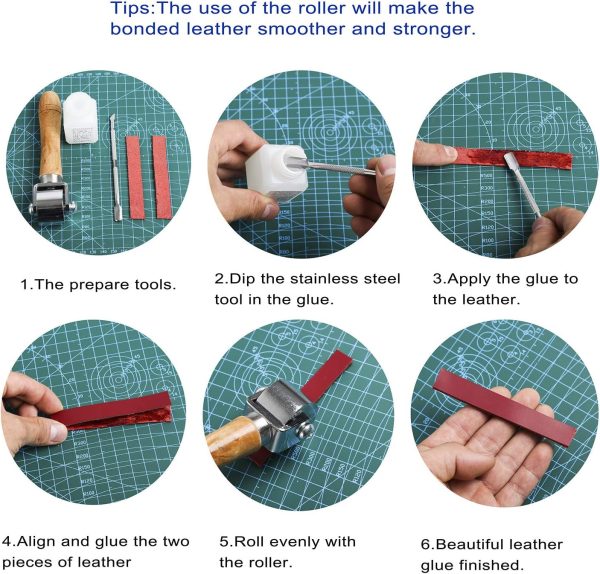 Tips:The use of the roller will make the bonded leather smoother and stronger.

1.The prepare tools.

2.Dip the stainless steel tool in the glue.

3.Apply the glue to the leather.

4.Align and glue the two pieces of leather

5.Roll evenly with the roller.

6.Beautiful leather glue finished.