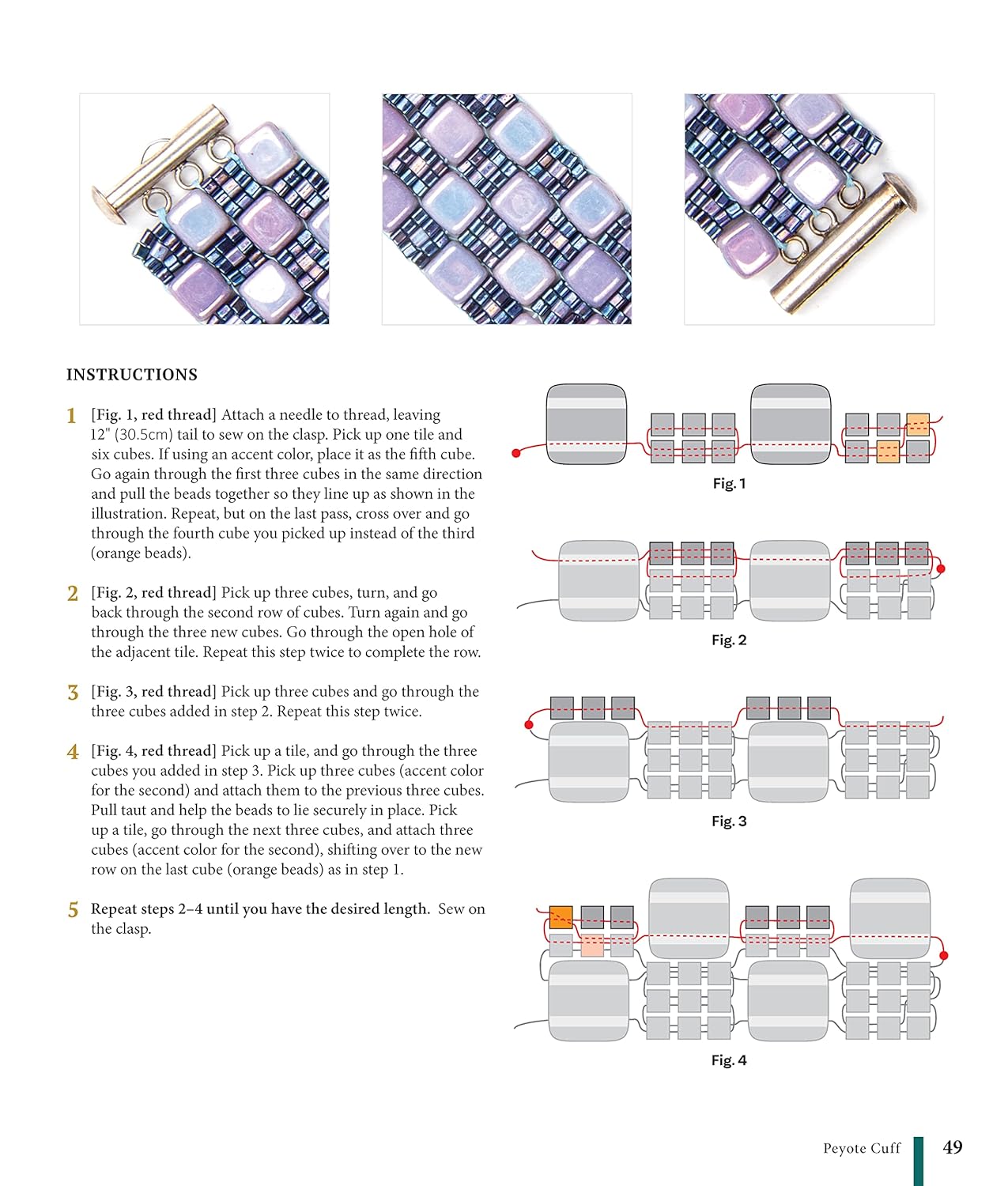 INSTRUCTIONS

1 [Fig. 1, red thread] Attach a needle to thread, leaving 12" (30.5cm) tail to sew on the clasp. Pick up one tile and six cubes. If using an accent color, place it as the fifth cube. Go again through the first three cubes in the same direction and pull the beads together so they line up as shown in the illustration. Repeat, but on the last pass, cross over and go through the fourth cube you picked up instead of the third (orange beads).

2 [Fig. 2, red thread] Pick up three cubes, turn, and go back through the second row of cubes. Turn again and go through the three new cubes. Go through the open hole of the adjacent tile. Repeat this step twice to complete the row.

3 [Fig. 3, red thread] Pick up three cubes and go through the three cubes added in step 2. Repeat this step twice.

4 [Fig. 4, red thread] Pick up a tile, and go through the three cubes you added in step 3. Pick up three cubes (accent color for the second) and attach them to the previous three cubes. Pull taut and help the beads to lie securely in place. Pick up a tile, go through the next three cubes, and attach three cubes (accent color for the second), shifting over to the new row on the last cube (orange beads) as in step 1.

5 Repeat steps 2–4 until you have the desired length. Sew on the clasp.

Fig. 1

Fig. 2

Fig. 3

Fig. 4

Peyote Cuff 49